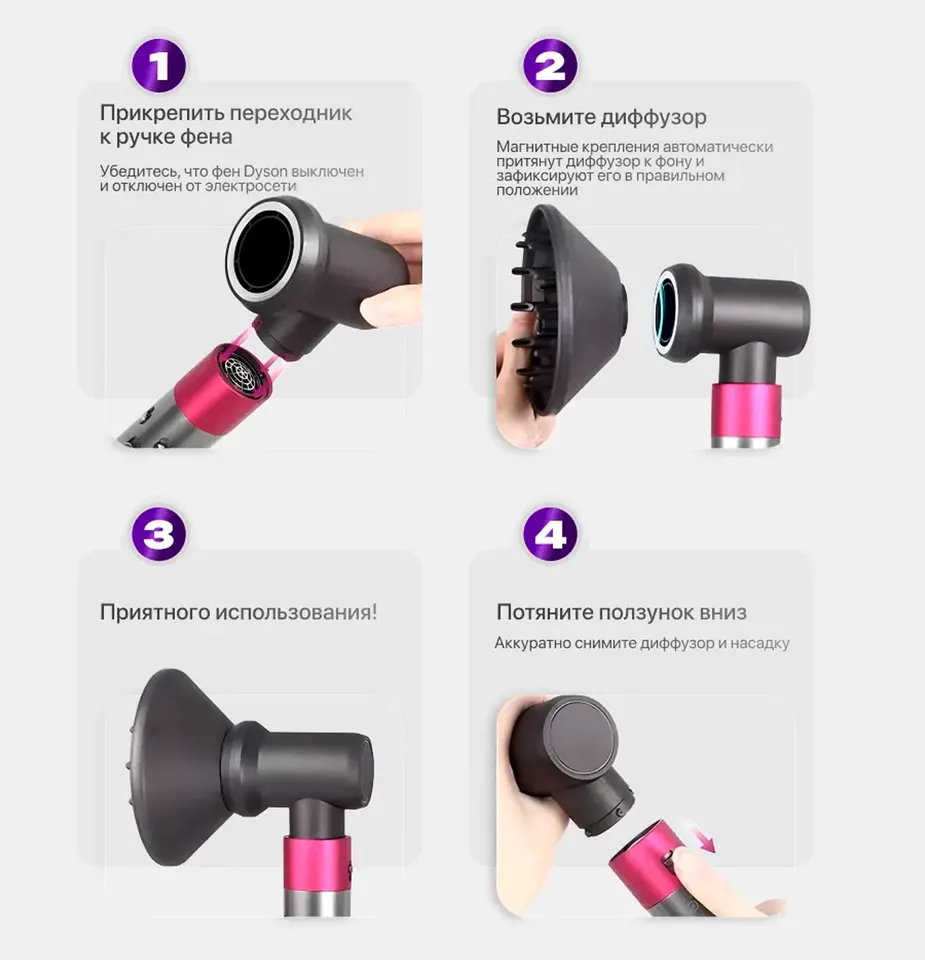 1

Прикрепить переходник к ручке фена

Убедитесь, что фен Dyson выключен и отключен от электросети

2

Возьмите диффузор

Магнитные крепления автоматически притянут диффузор к фону и зафиксируют его в правильном положении

3

Приятного использования!

4

Потяните ползунок вниз

Аккуратно снимите диффузор и насадку